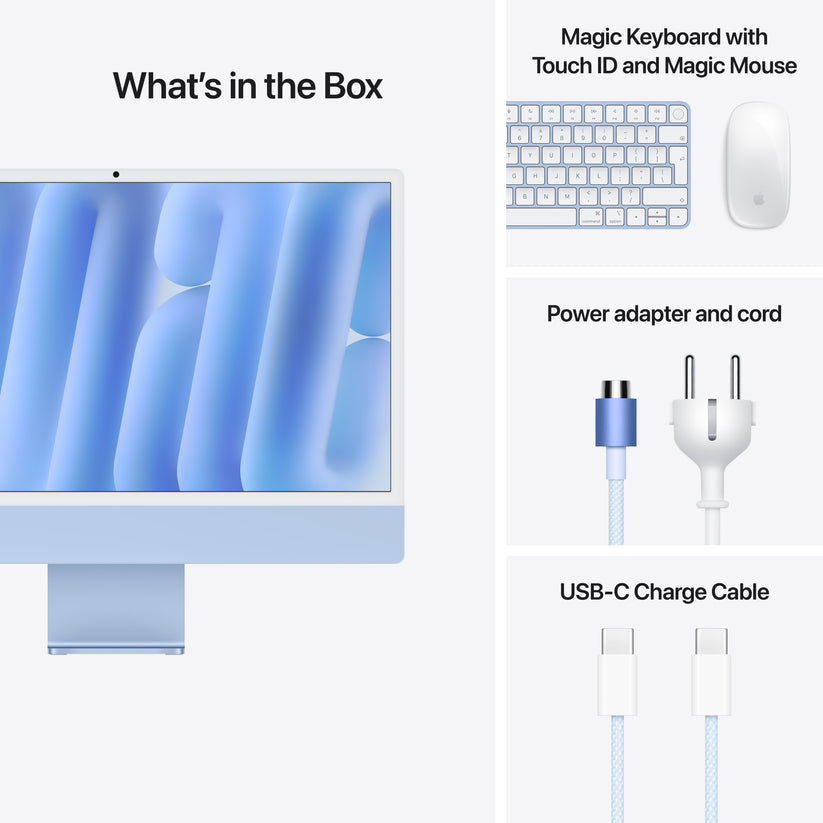 What's in the Box

Magic Keyboard with Touch ID and Magic Mouse

Power adapter and cord

USB-C Charge Cable